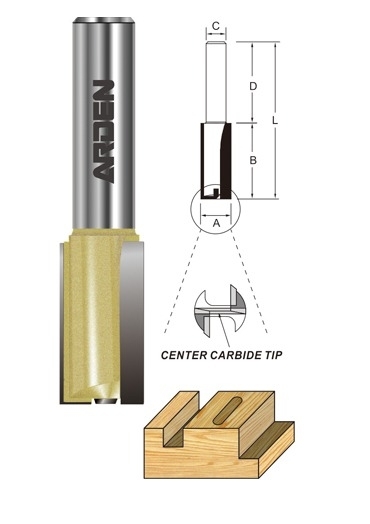 ARDEN

C

D

L

B

A

CENTER CARBIDE TIP