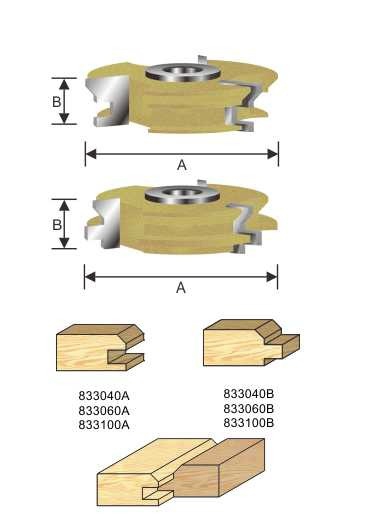 B

A

B

A

833040A
833060A
833100A

833040B
833060B
833100B